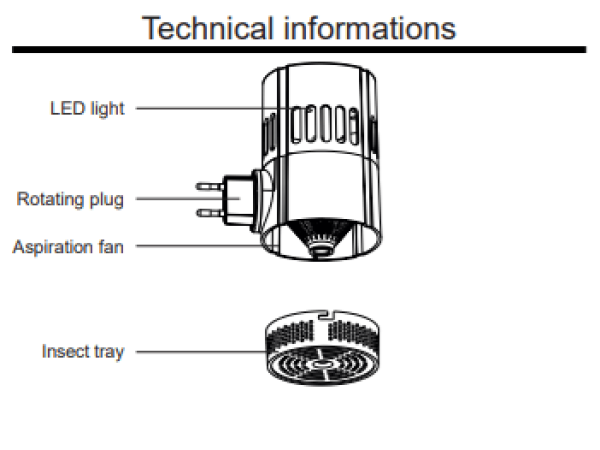 Technical informations

LED light

Rotating plug

Aspiration fan

Insect tray