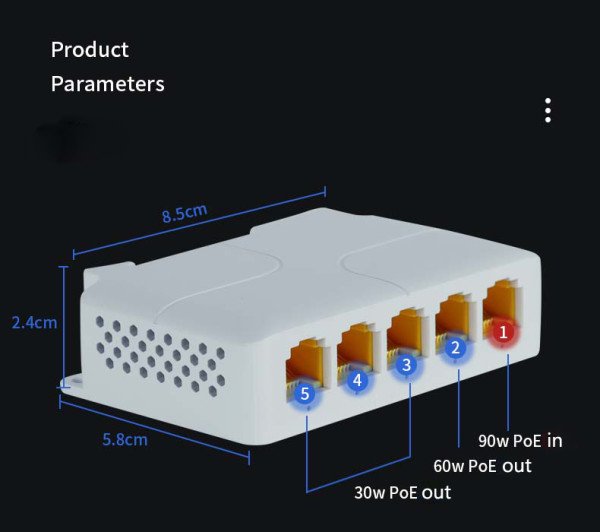 Product
Parameters

8.5cm

2.4cm

5.8cm

5
4
3
2
1

90w PoE in
60w PoE out
30w PoE out